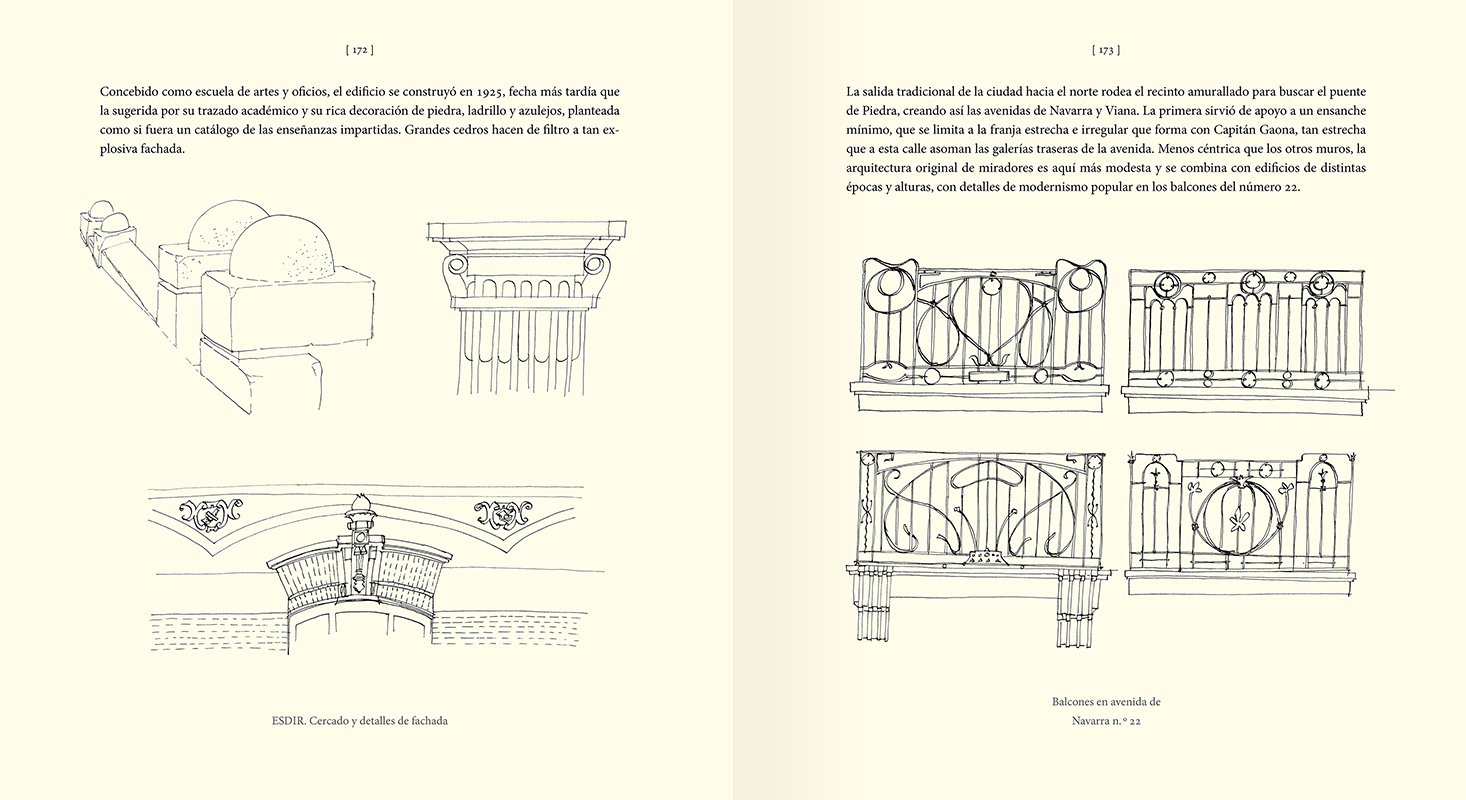 [ 172 ]

Concebido como escuela de artes y oficios, el edificio se construyó en 1925, fecha más tardía que la sugerida por su trazado académico y su rica decoración de piedra, ladrillo y azulejos, planteada como si fuera un catálogo de las enseñanzas impartidas. Grandes cedros hacen de filtro a tan explosiva fachada.

ESDIR. Cercado y detalles de fachada

[ 173 ]

La salida tradicional de la ciudad hacia el norte rodea el recinto amurallado para buscar el puente de Piedra, creando así las avenidas de Navarra y Viana. La primera sirvió de apoyo a un ensanche mínimo, que se limita a la franja estrecha e irregular que forma con Capitán Gaona, tan estrecha que a esta calle asoman las galerías traseras de la avenida. Menos céntrica que los otros muros, la arquitectura original de miradores es aquí más modesta y se combina con edificios de distintas épocas y alturas, con detalles de modernismo popular en los balcones del número 22.

Balcones en avenida de Navarra n.º 22